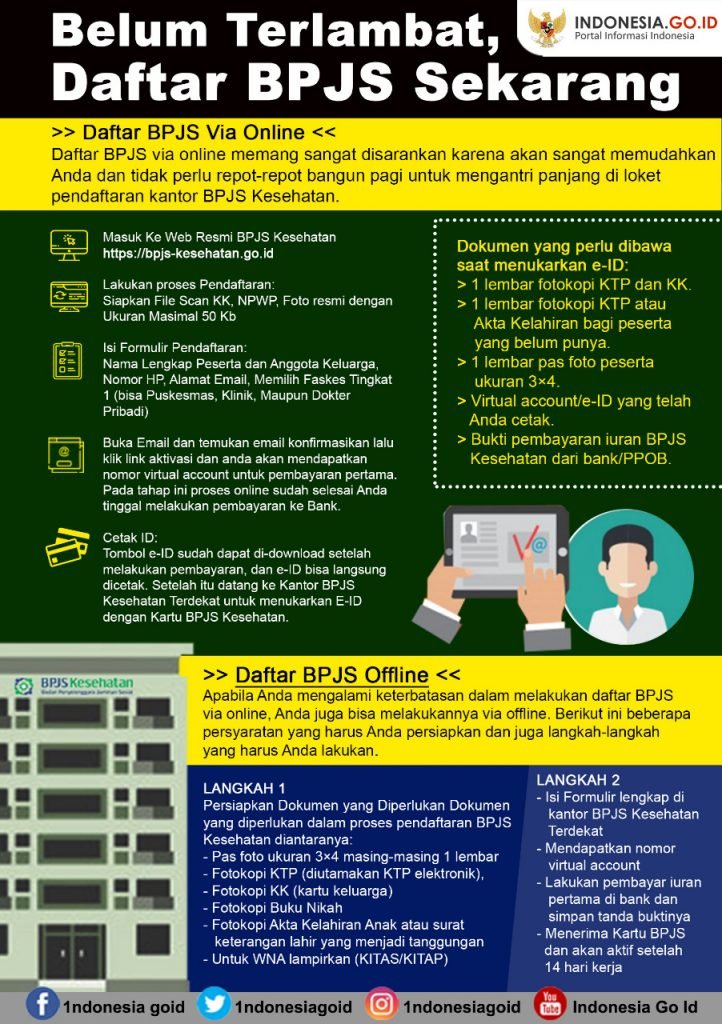 Belum Terlambat, Daftar BPJS Sekarang

INDONESIA.GO.ID
Portal Informasi Indonesia

>> Daftar BPJS Via Online <<
Daftar BPJS via online memang sangat disarankan karena akan sangat memudahkan Anda dan tidak perlu repot-repot bangun pagi untuk mengantri panjang di loket pendaftaran kantor BPJS Kesehatan.

Masuk Ke Web Resmi BPJS Kesehatan
https://bpjs-kesehatan.go.id

Lakukan proses Pendaftaran:
Siapkan File Scan KK, NPWP, Foto resmi dengan Ukuran Masimal 50 Kb

Isi Formulir Pendaftaran:
Nama Lengkap Peserta dan Anggota Keluarga, Nomor HP, Alamat Email, Memilih Faskes Tingkat 1 (bisa Puskesmas, Klinik, Maupun Dokter Pribadi)

Buka Email dan temukan email konfirmasikan lalu klik link aktivasi dan anda akan mendapatkan nomor virtual account untuk pembayaran pertama. Pada tahap ini proses online sudah selesai Anda tinggal melakukan pembayaran ke Bank.

Cetak ID:
Tombol e-ID sudah dapat di-download setelah melakukan pembayaran, dan e-ID bisa langsung dicetak. Setelah itu datang ke Kantor BPJS Kesehatan Terdekat untuk menukarkan E-ID dengan Kartu BPJS Kesehatan.

Dokumen yang perlu dibawa saat menukarkan e-ID:
> 1 lembar fotokopi KTP dan KK.
> 1 lembar fotokopi KTP atau Akta Kelahiran bagi peserta yang belum punya.
> 1 lembar pas foto peserta ukuran 3×4.
> Virtual account/e-ID yang telah Anda cetak.
> Bukti pembayaran iuran BPJS Kesehatan dari bank/PPOB.

BPJS Kesehatan
Badan Penyelenggara Jaminan Sosial

>> Daftar BPJS Offline <<
Apabila Anda mengalami keterbatasan dalam melakukan daftar BPJS via online, Anda juga bisa melakukannya via offline. Berikut ini beberapa persyaratan yang harus Anda persiapkan dan juga langkah-langkah yang harus Anda lakukan.

LANGKAH 1
Persiapkan Dokumen yang Diperlukan Dokumen yang diperlukan dalam proses pendaftaran BPJS Kesehatan diantaranya:
- Pas foto ukuran 3×4 masing-masing 1 lembar
- Fotokopi KTP (diutamakan KTP elektronik),
- Fotokopi KK (kartu keluarga)
- Fotokopi Buku Nikah
- Fotokopi Akta Kelahiran Anak atau surat keterangan lahir yang menjadi tanggungan
- Untuk WNA lampirkan (KITAS/KITAP)

LANGKAH 2
- Isi Formulir lengkap di kantor BPJS Kesehatan Terdekat
- Mendapatkan nomor virtual account
- Lakukan pembayar iuran pertama di bank dan simpan tanda buktinya
- Menerima Kartu BPJS dan akan aktif setelah 14 hari kerja

1ndonesia goid 1ndonesiagoid 1ndonesiagoid Indonesia Go Id